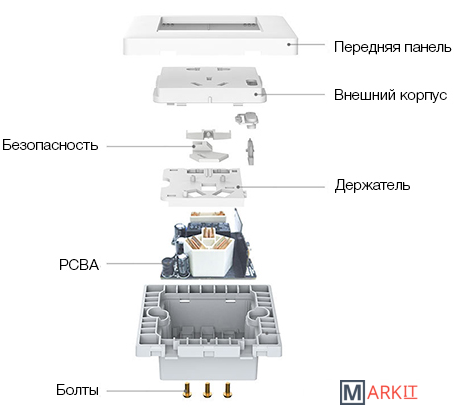 Передняя панель
Внешний корпус
Безопасность
Держатель
PCBA
Болты
MARKIT